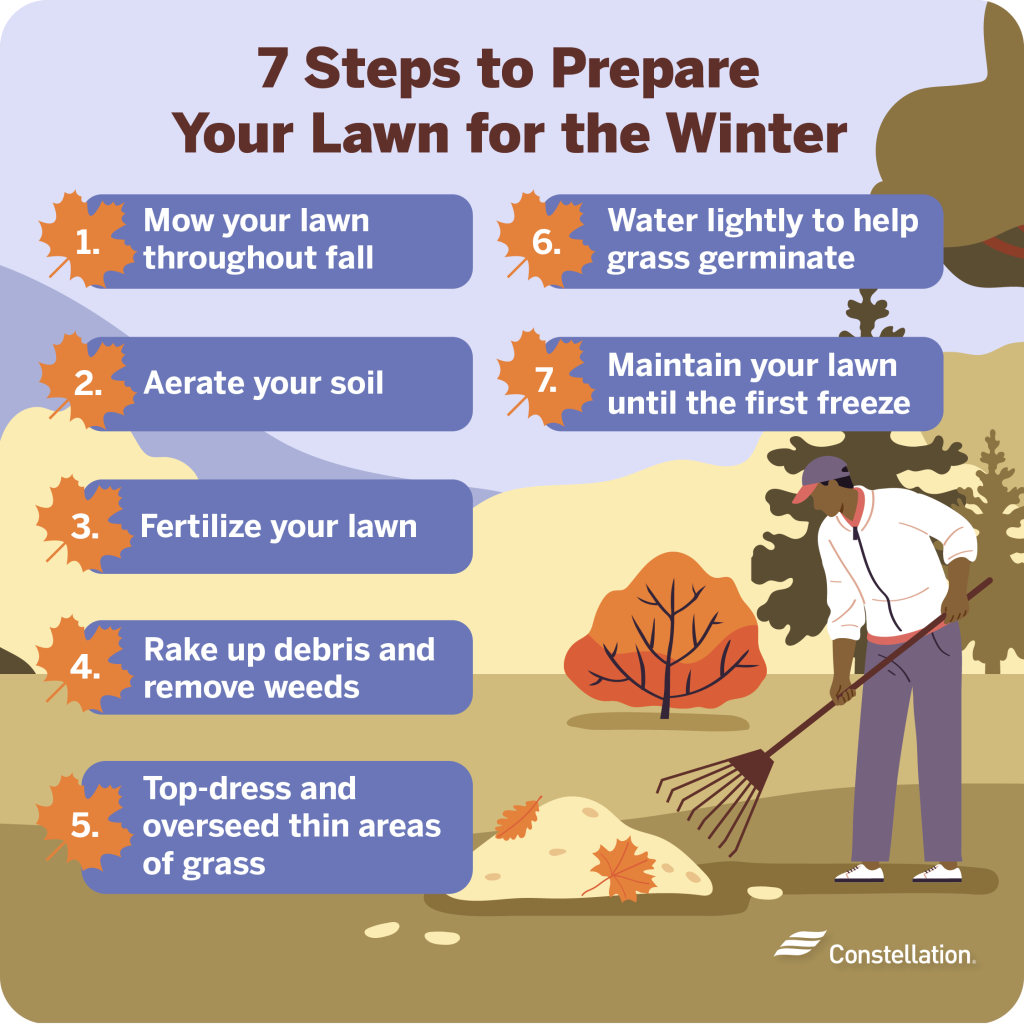 7 Steps to Prepare Your Lawn for the Winter

1. Mow your lawn throughout fall

2. Aerate your soil

3. Fertilize your lawn

4. Rake up debris and remove weeds

5. Top-dress and overseed thin areas of grass

6. Water lightly to help grass germinate

7. Maintain your lawn until the first freeze

Constellation.