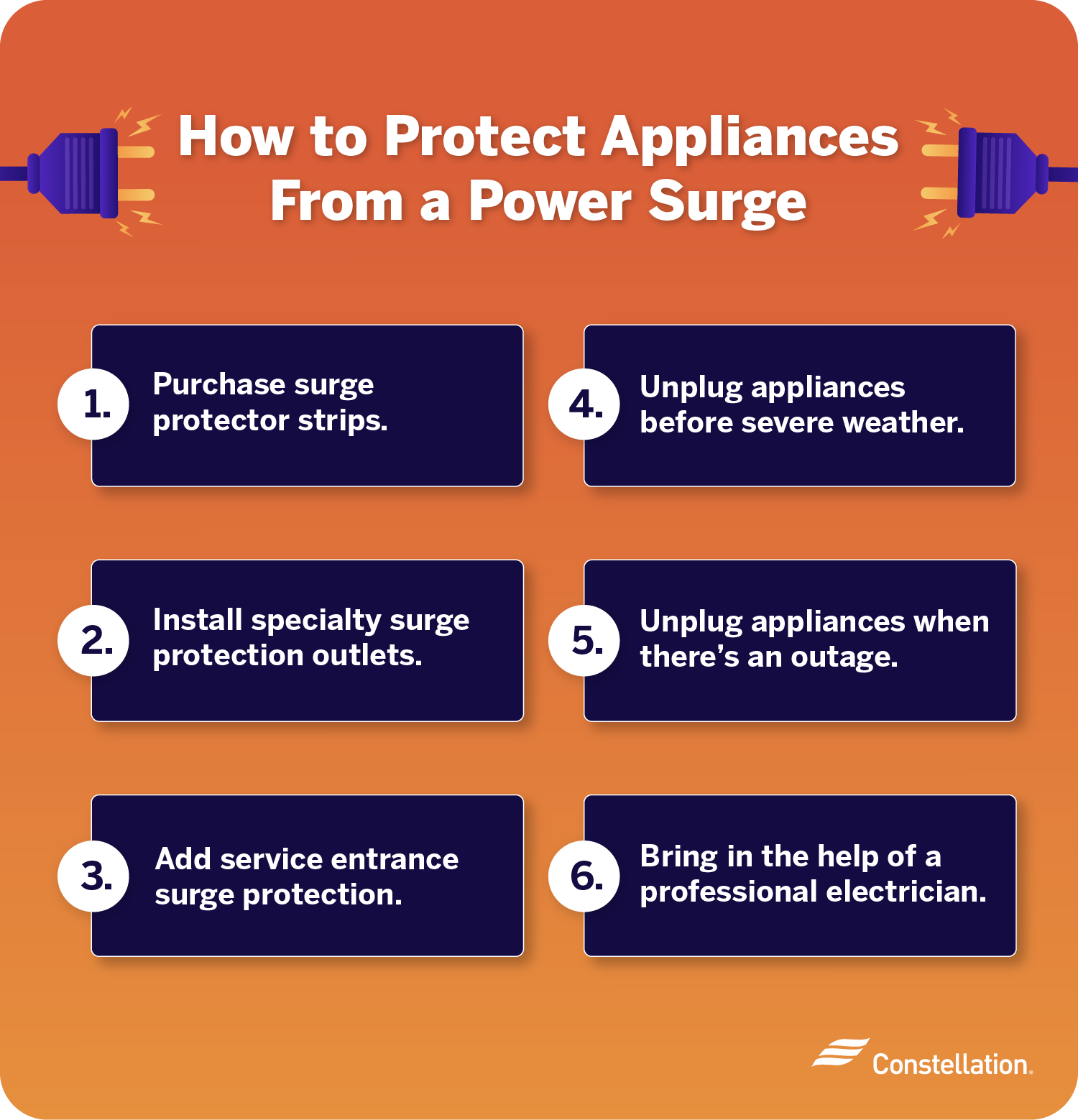 How to Protect Appliances From a Power Surge

1. Purchase surge protector strips.

2. Install specialty surge protection outlets.

3. Add service entrance surge protection.

4. Unplug appliances before severe weather.

5. Unplug appliances when there's an outage.

6. Bring in the help of a professional electrician.

Constellation.