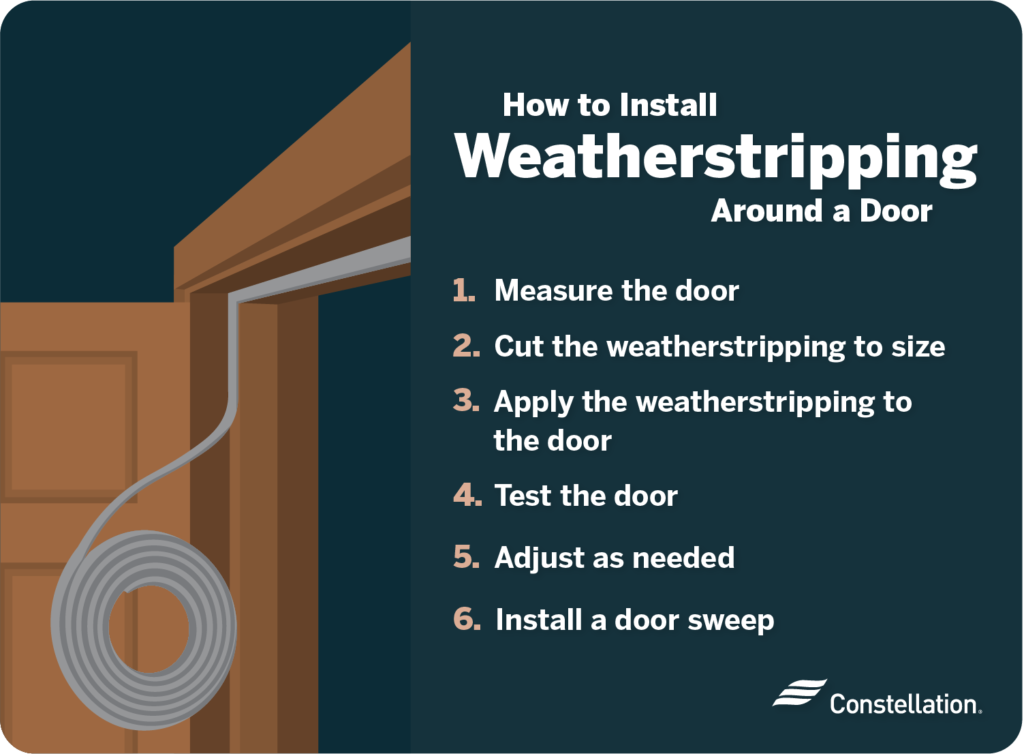 How to Install
Weatherstripping
Around a Door

1. Measure the door
2. Cut the weatherstripping to size
3. Apply the weatherstripping to the door
4. Test the door
5. Adjust as needed
6. Install a door sweep

Constellation.