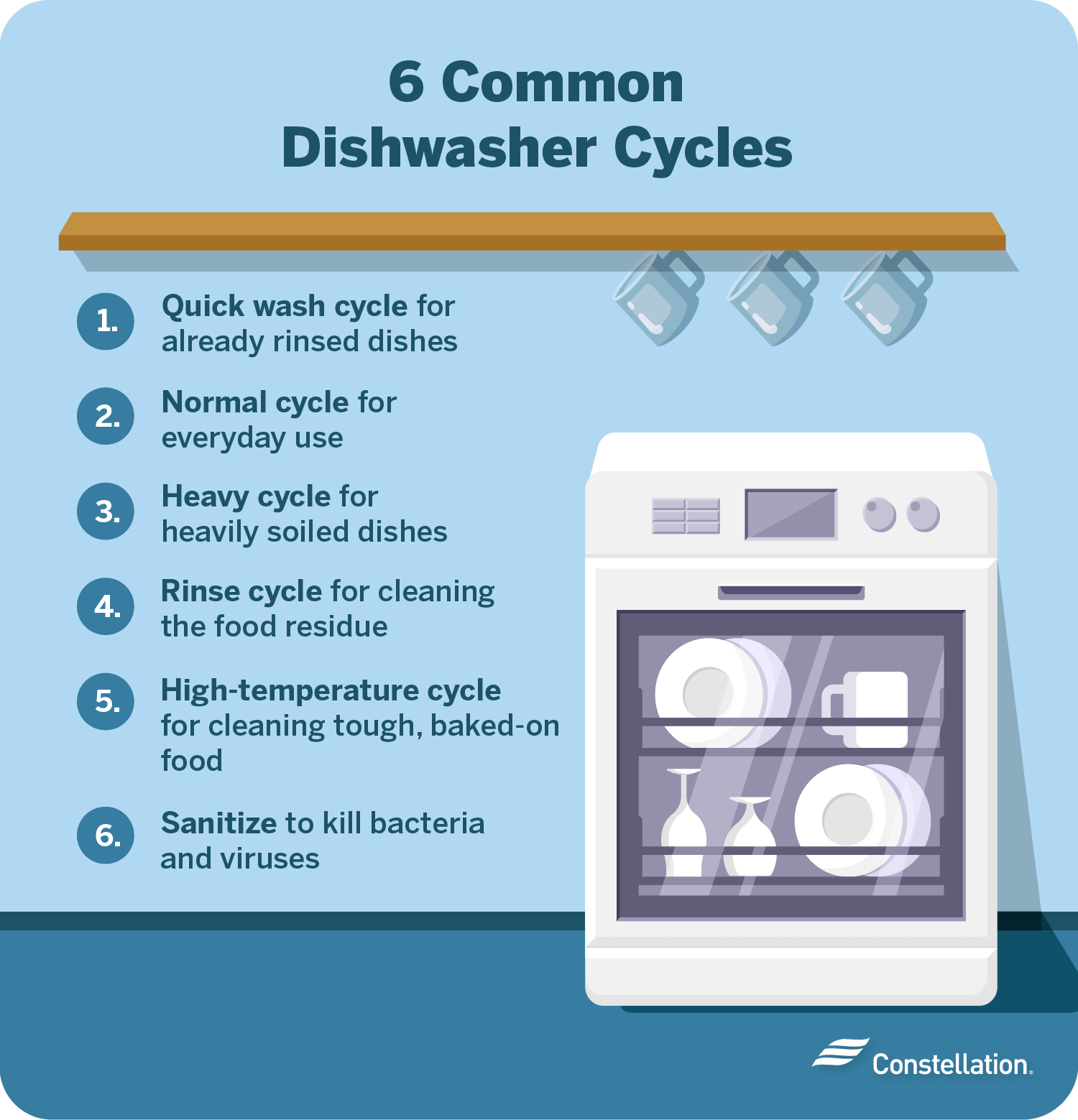 6 Common Dishwasher Cycles

1. Quick wash cycle for already rinsed dishes

2. Normal cycle for everyday use

3. Heavy cycle for heavily soiled dishes

4. Rinse cycle for cleaning the food residue

5. High-temperature cycle for cleaning tough, baked-on food

6. Sanitize to kill bacteria and viruses

Constellation.