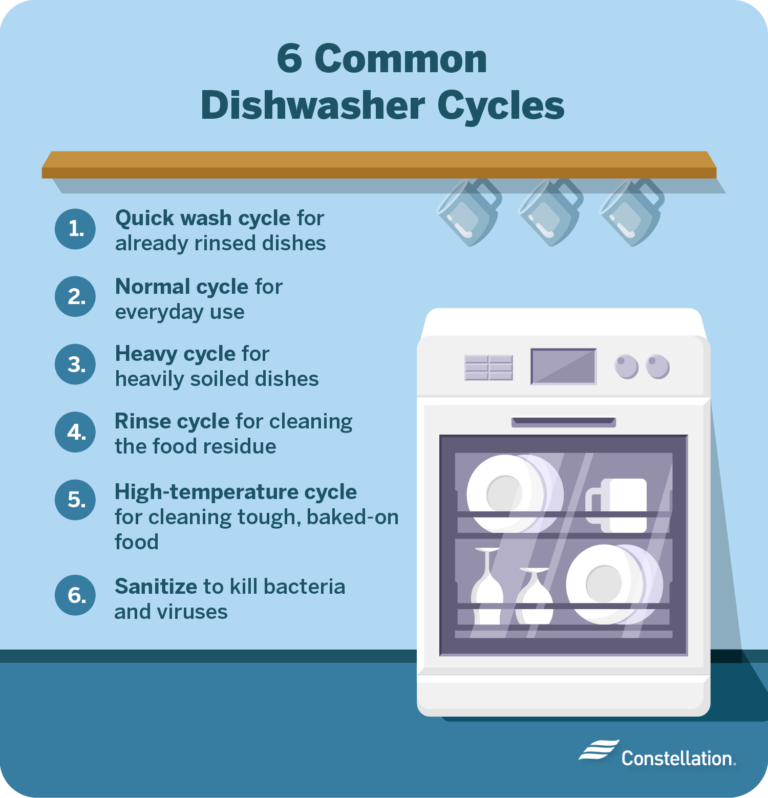 6 Common Dishwasher Cycles

1. Quick wash cycle for already rinsed dishes

2. Normal cycle for everyday use

3. Heavy cycle for heavily soiled dishes

4. Rinse cycle for cleaning the food residue

5. High-temperature cycle for cleaning tough, baked-on food

6. Sanitize to kill bacteria and viruses

Constellation.